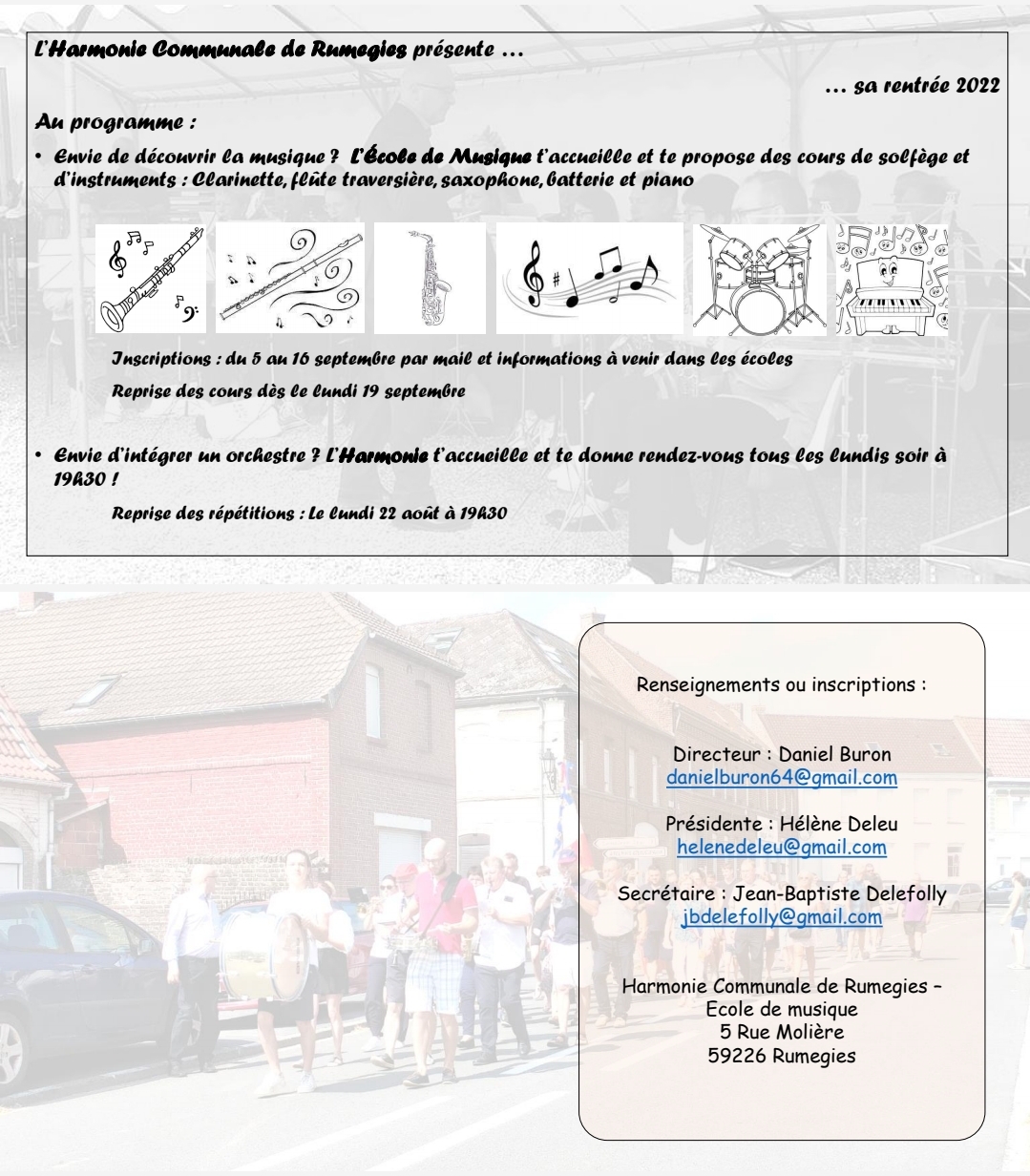 L'Harmonie Communale de Rumegies présente …

… sa rentrée 2022

Au programme :

• Envie de découvrir la musique ? L'École de Musique t'accueille et te propose des cours de solfège et d'instruments : Clarinette, flûte traversière, saxophone, batterie et piano

Inscriptions : du 5 au 16 septembre par mail et informations à venir dans les écoles

Reprise des cours dès le lundi 19 septembre

• Envie d'intégrer un orchestre ? L'Harmonie t'accueille et te donne rendez-vous tous les lundis soir à 19h30 !

Reprise des répétitions : Le lundi 22 août à 19h30

Renseignements ou inscriptions :

Directeur : Daniel Buron
danielburon64@gmail.com

Présidente : Hélène Deleu
helenedeleu@gmail.com

Secrétaire : Jean-Baptiste Delefolly
jbdelefolly@gmail.com

Harmonie Communale de Rumegies –
Ecole de musique
5 Rue Molière
59226 Rumegies